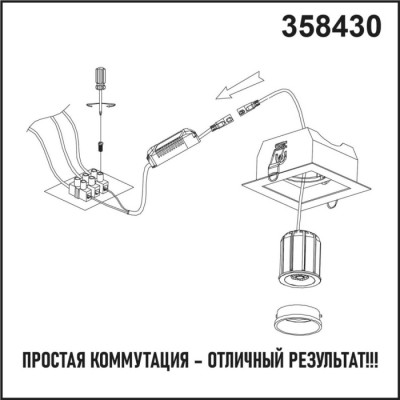 358430

ПРОСТАЯ КОММУТАЦИЯ – ОТЛИЧНЫЙ РЕЗУЛЬТАТ!!!